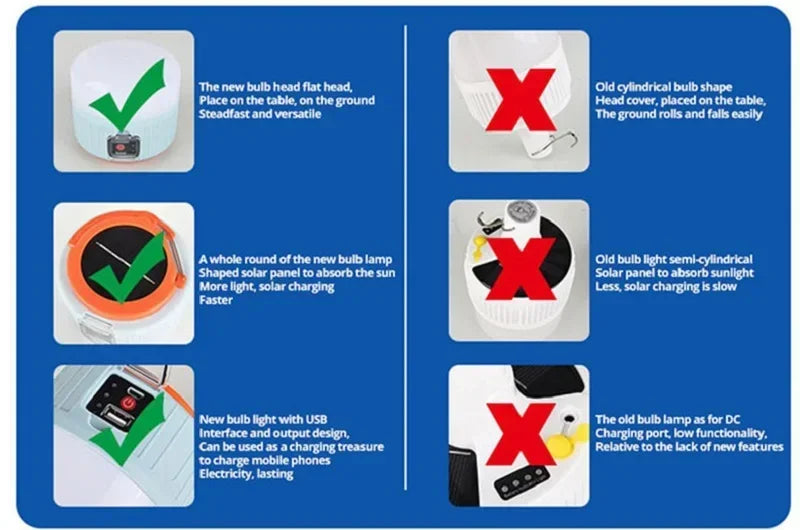 The new bulb head flat head,
Place on the table, on the ground
Steadfast and versatile

A whole round of the new bulb lamp
Shaped solar panel to absorb the sun
More light, solar charging
Faster

New bulb light with USB
Interface and output design,
Can be used as a charging treasure
to charge mobile phones
Electricity, lasting

Old cylindrical bulb shape
Head cover, placed on the table,
The ground rolls and falls easily

Old bulb light semi-cylindrical
Solar panel to absorb sunlight
Less, solar charging is slow

The old bulb lamp as for DC
Charging port, low functionality,
Relative to the lack of new features