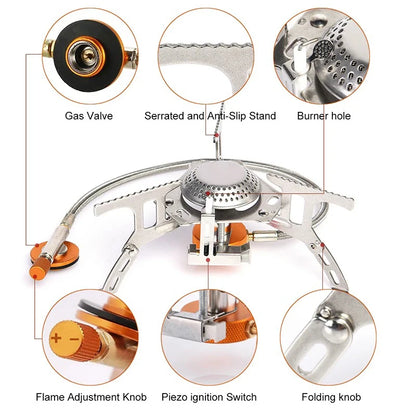 Gas Valve

Serrated and Anti-Slip Stand

Burner hole

+ −

Flame Adjustment Knob

Piezo ignition Switch

Folding knob